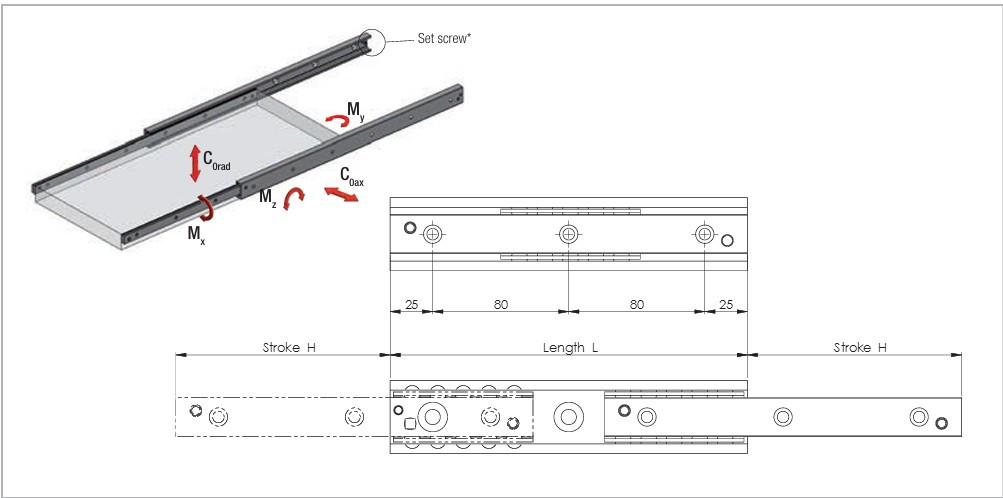 Set screw*

$M_y$

$C_{0rad}$

$C_{0ax}$

$M_z$

$M_x$

25 80 80 25

Stroke H

Length L

Stroke H